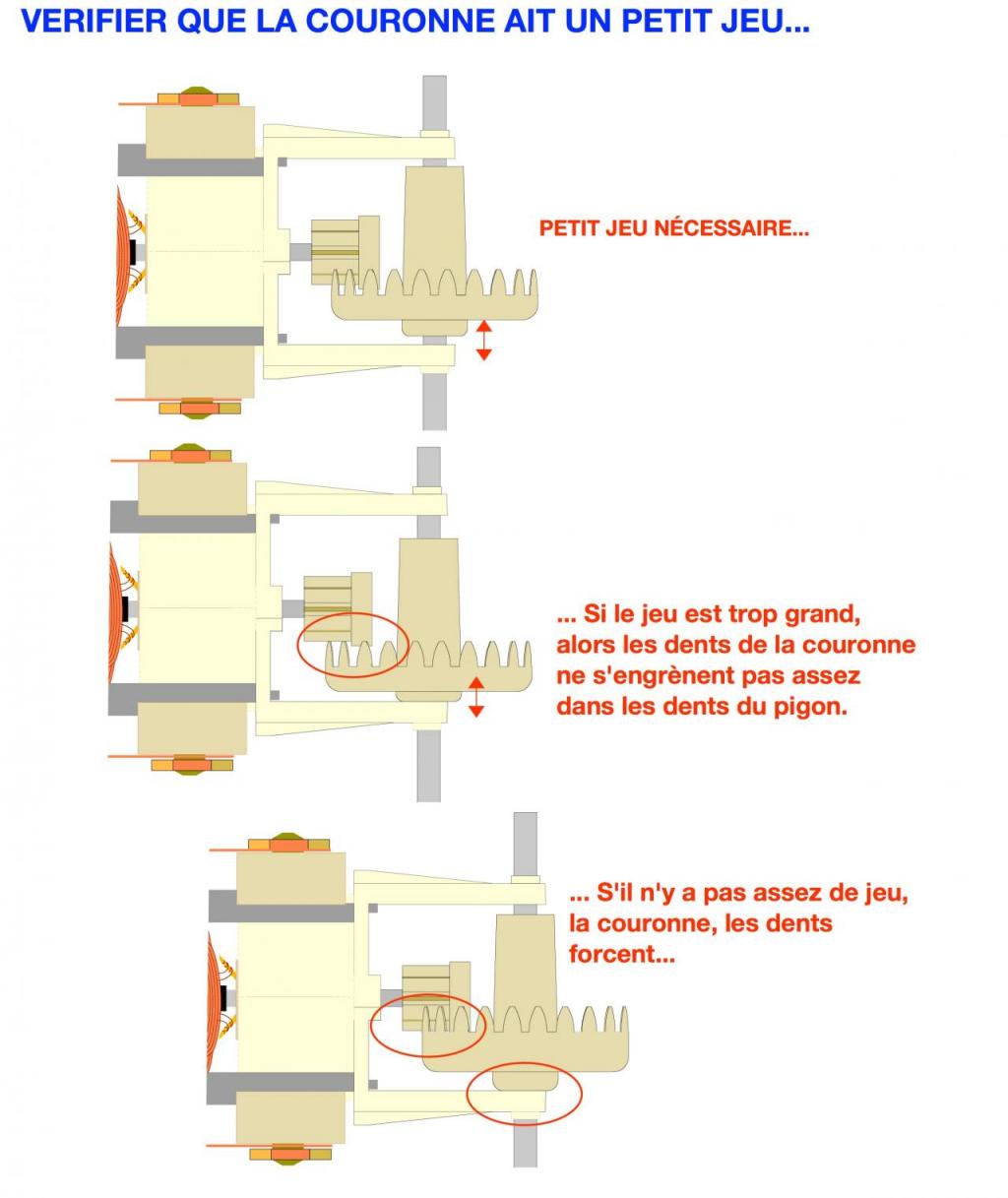 VERIFIER QUE LA COURONNE AIT UN PETIT JEU...

PETIT JEU NÉCESSAIRE...

... Si le jeu est trop grand, alors les dents de la couronne ne s'engrènent pas assez dans les dents du pigon.

... S'il n'y a pas assez de jeu, la couronne, les dents forcent...