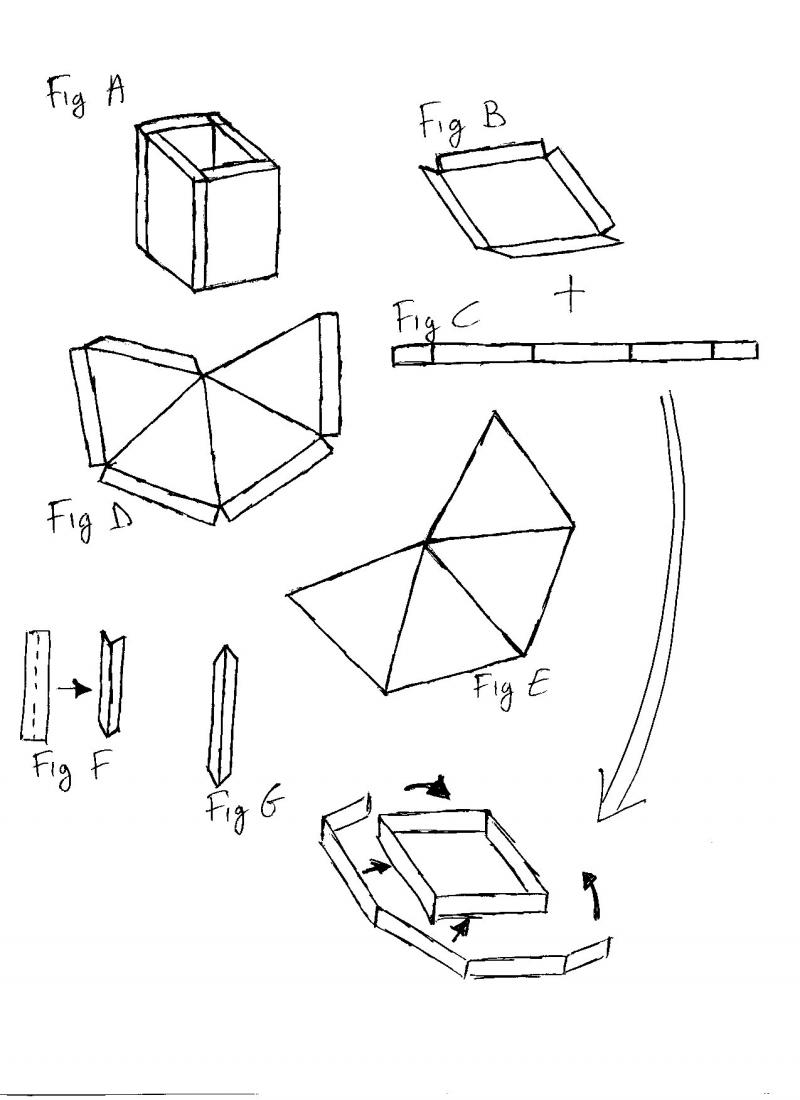 Fig A

Fig B

+

Fig C

Fig D

Fig E

Fig F

Fig G