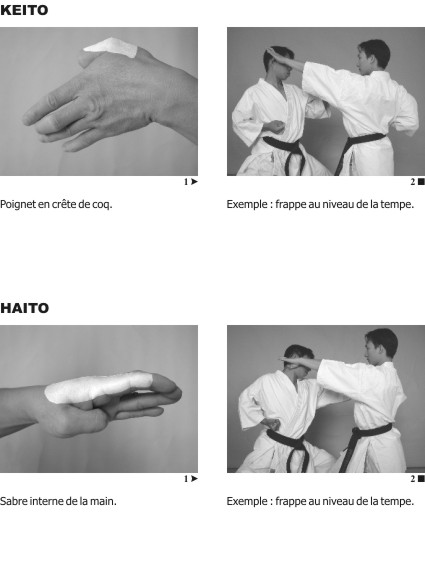 KEITO

1 ➤

Poignet en crête de coq.

2 ■

Exemple : frappe au niveau de la tempe.

HAITO

1 ➤

Sabre interne de la main.

2 ■

Exemple : frappe au niveau de la tempe.