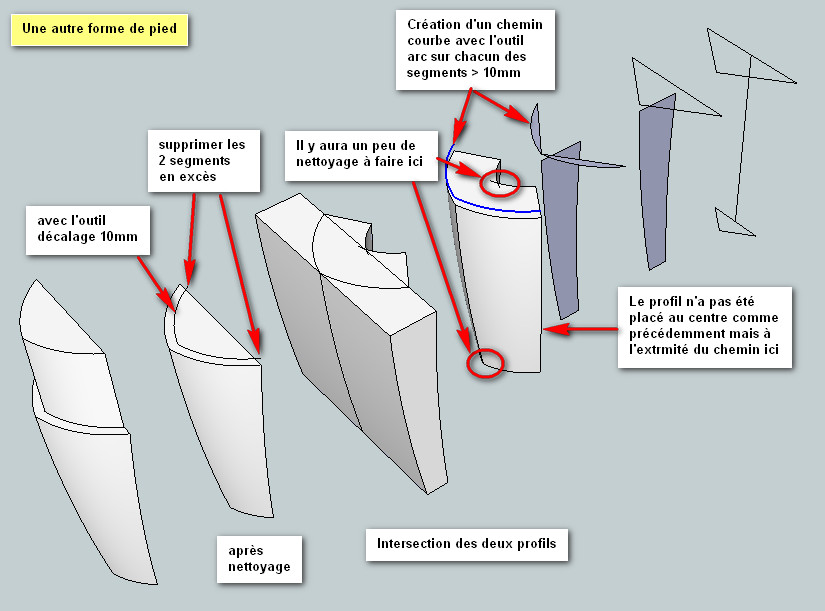 Une autre forme de pied

Création d'un chemin courbe avec l'outil arc sur chacun des segments > 10mm

supprimer les 2 segments en excès

Il y aura un peu de nettoyage à faire ici

avec l'outil décalage 10mm

Le profil n'a pas été placé au centre comme précédemment mais à l'extrmité du chemin ici

après nettoyage

Intersection des deux profils