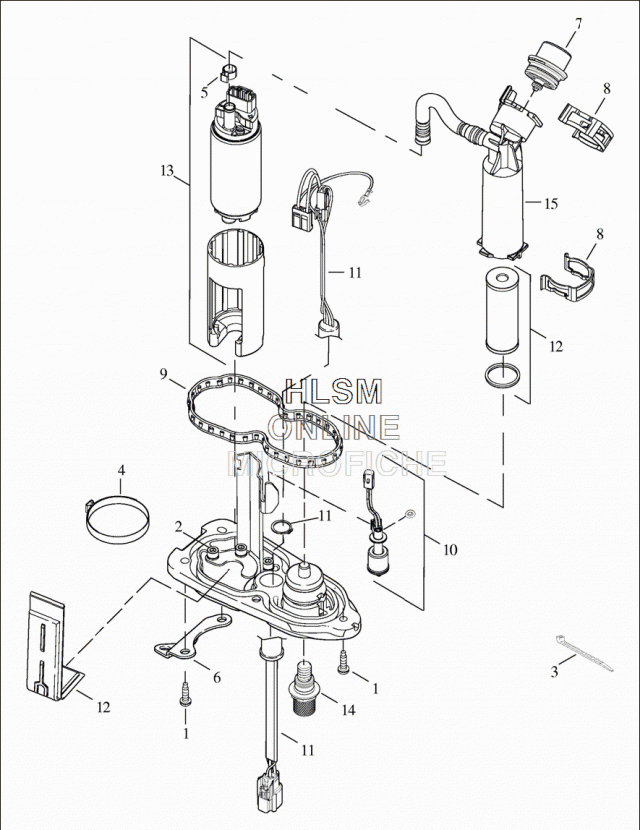 7
5
8
13
15
11
8
12
9
HLSM
ONLINE
MICROFICHE
4
11
2
10
6
1
3
12
14
1
11