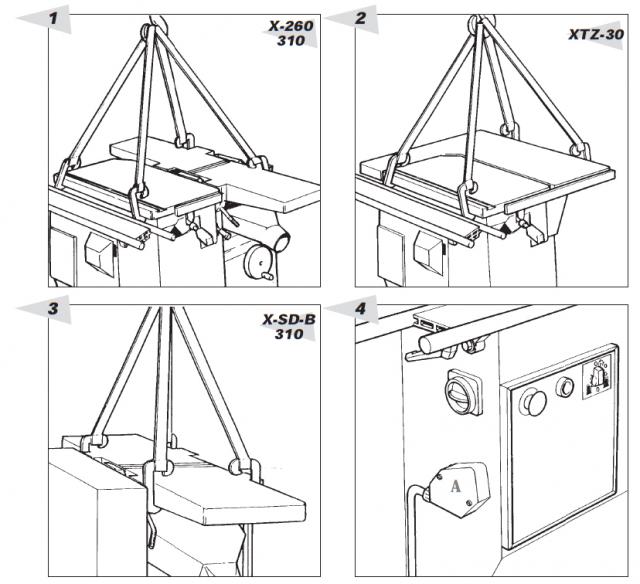 1

X-260
310

2

XTZ-30

3

X-SD-B
310

4

A