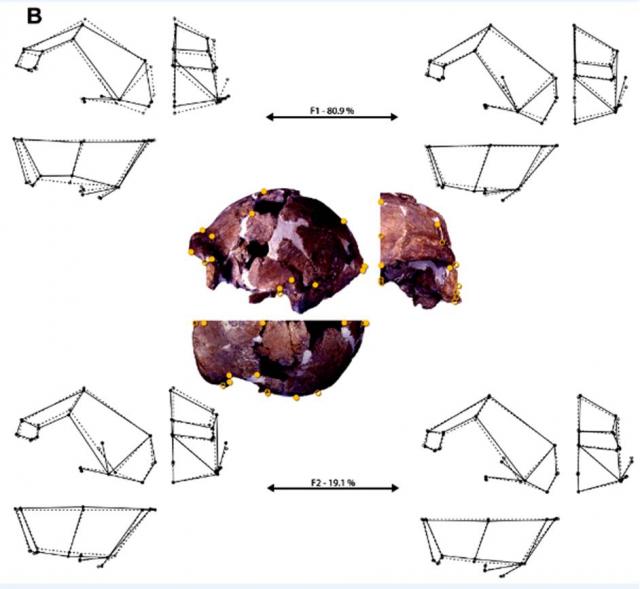 B

F1 - 80.9 %

F2 - 19.1 %