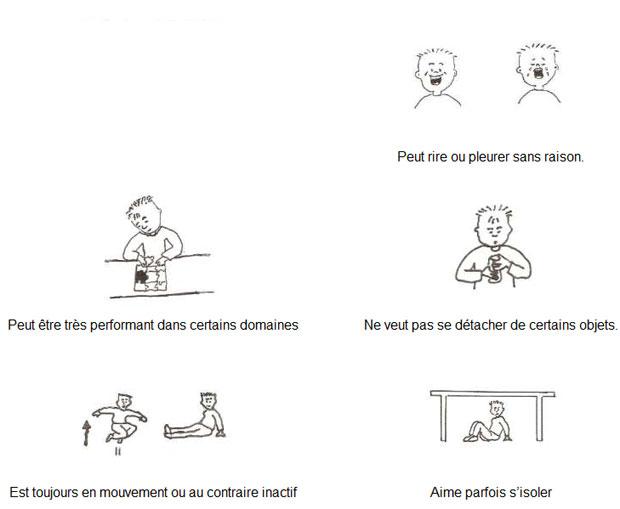 Peut rire ou pleurer sans raison.

Peut être très performant dans certains domaines

Ne veut pas se détacher de certains objets.

Est toujours en mouvement ou au contraire inactif

Aime parfois s'isoler