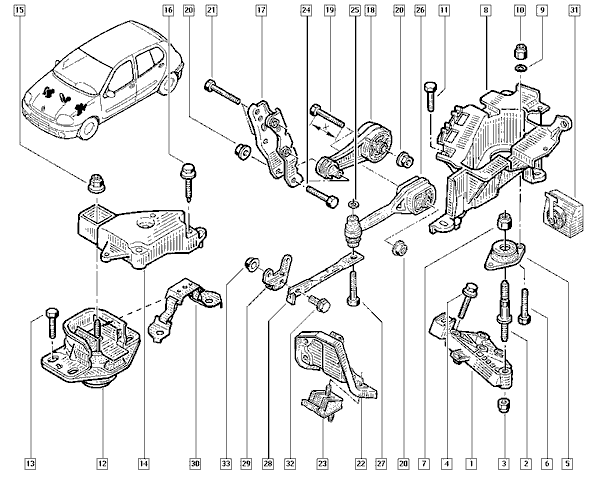 15 16 20 21 17 24 19 25 18 20 26 11 8 10 9 31

X

13 12 14 30 33 29 28 32 23 22 27 20 7 4 1 3 2 6 5