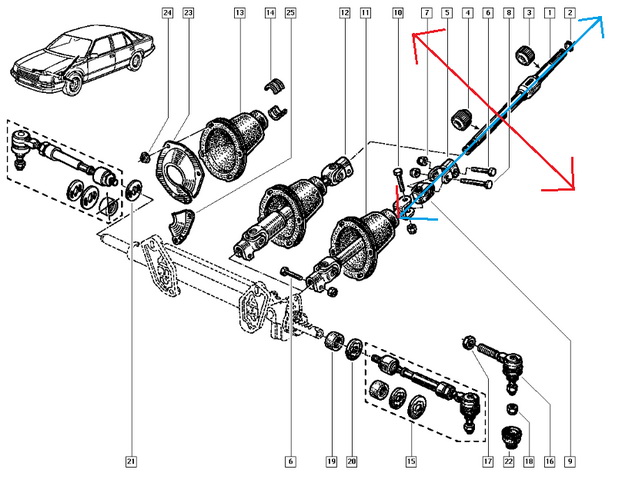 24
23
13
14
25
12
11
10
7
5
4
6
8
3
1
2
21
6
19
20
15
17
22
18
16
9