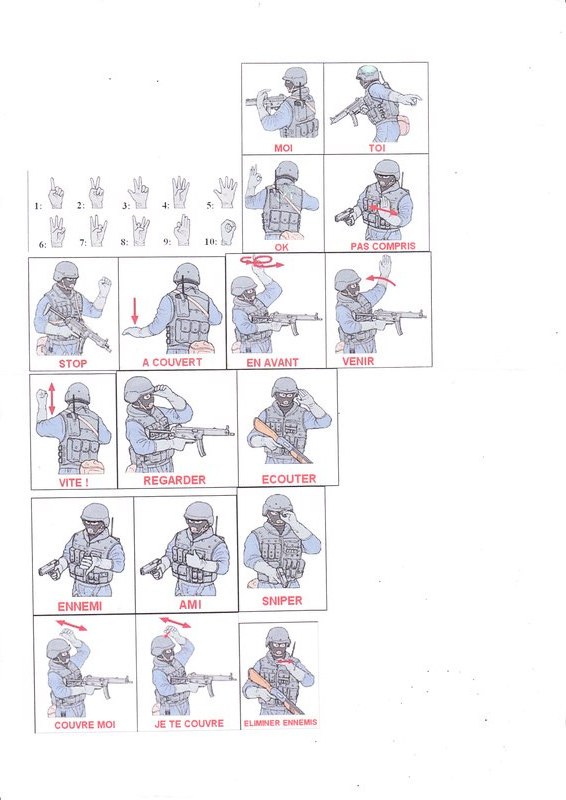 MOI
TOI

1: 2: 3: 4: 5:
6: 7: 8: 9: 10:

OK
PAS COMPRIS

STOP
A COUVERT
EN AVANT
VENIR

VITE !
REGARDER
ECOUTER

ENNEMI
AMI
SNIPER

COUVRE MOI
JE TE COUVRE
ELIMINER ENNEMIS