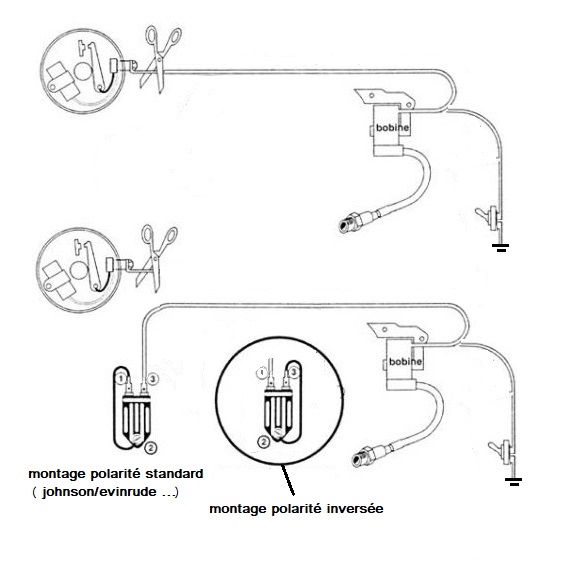 bobine

bobine

1
3
2

1
3
2

montage polarité standard
( johnson/evinrude ...)

montage polarité inversée