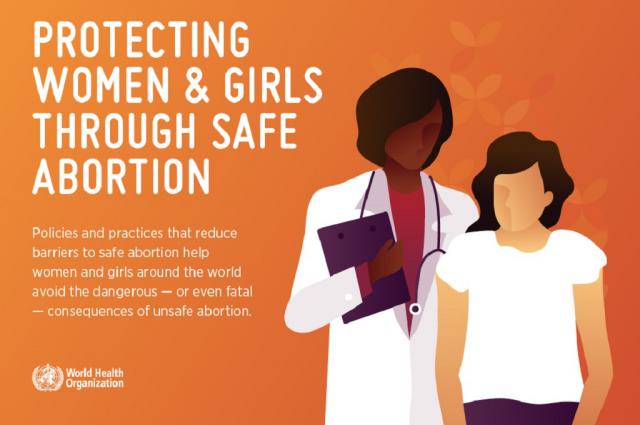 PROTECTING WOMEN & GIRLS THROUGH SAFE ABORTION

Policies and practices that reduce barriers to safe abortion help women and girls around the world avoid the dangerous — or even fatal — consequences of unsafe abortion.

World Health Organization