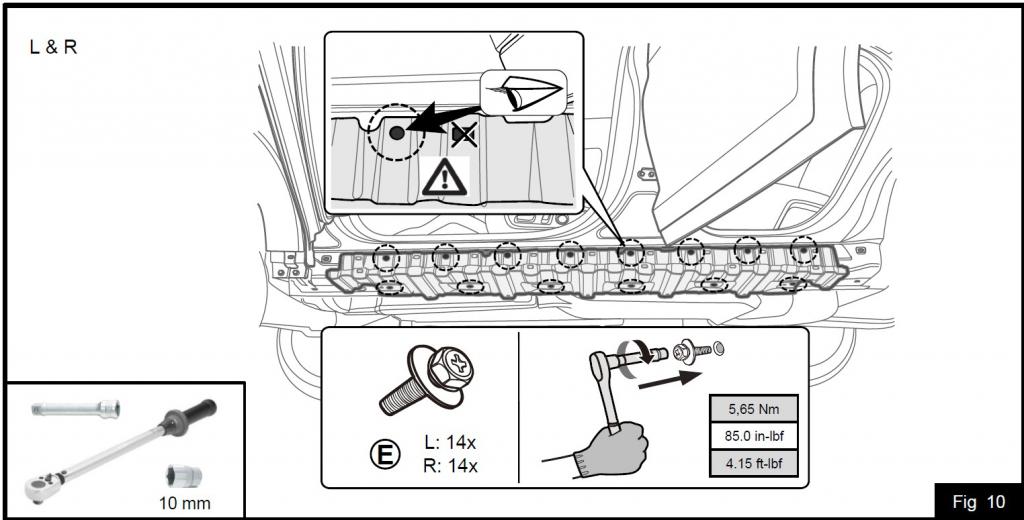 L & R

E L: 14x
R: 14x

5,65 Nm
85.0 in-lbf
4.15 ft-lbf

10 mm

Fig 10