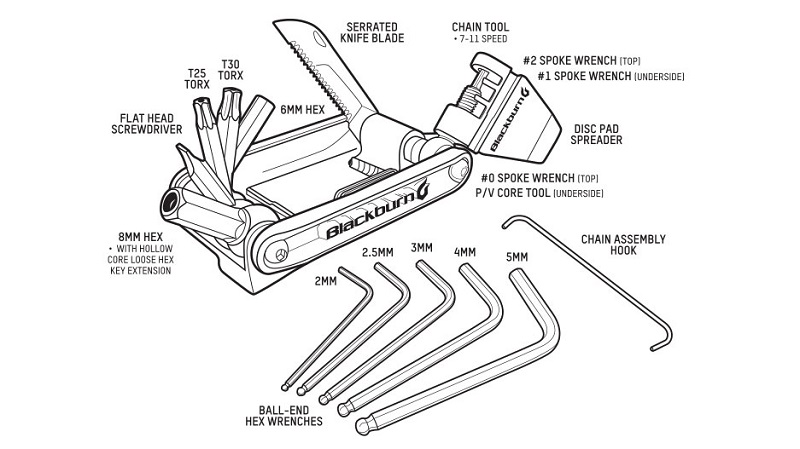 SERRATED KNIFE BLADE

CHAIN TOOL
• 7-11 SPEED

#2 SPOKE WRENCH [TOP]
#1 SPOKE WRENCH [UNDERSIDE]

T25 TORX

T30 TORX

FLAT HEAD SCREWDRIVER

6MM HEX

Blackburn

DISC PAD SPREADER

#0 SPOKE WRENCH [TOP]
P/V CORE TOOL [UNDERSIDE]

Blackburn

8MM HEX
• WITH HOLLOW CORE LOOSE HEX KEY EXTENSION

CHAIN ASSEMBLY HOOK

2MM

2.5MM

3MM

4MM

5MM

BALL-END HEX WRENCHES