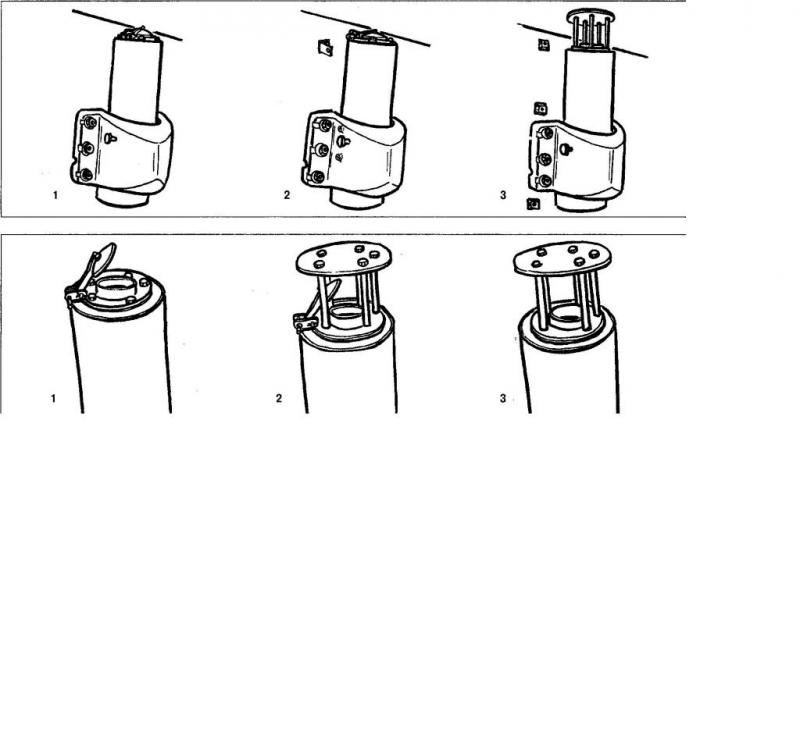 1

2

3

1

2

3