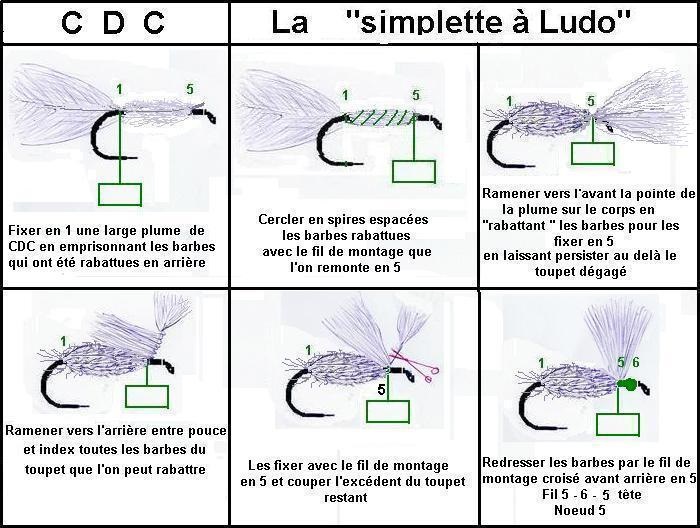 C D C

La "simplette à Ludo"

1 5

Fixer en 1 une large plume de CDC en emprisonnant les barbes qui ont été rabattues en arrière

1 5

Cercler en spires espacées les barbes rabattues avec le fil de montage que l'on remonte en 5

1 5

Ramener vers l'avant la pointe de la plume sur le corps en "rabattant " les barbes pour les fixer en 5 en laissant persister au delà le toupet dégagé

1

Ramener vers l'arrière entre pouce et index toutes les barbes du toupet que l'on peut rabattre

1 5

Les fixer avec le fil de montage en 5 et couper l'excédent du toupet restant

1 5 6

Redresser les barbes par le fil de montage croisé avant arrière en 5
Fil 5 - 6 - 5 tête
Noeud 5