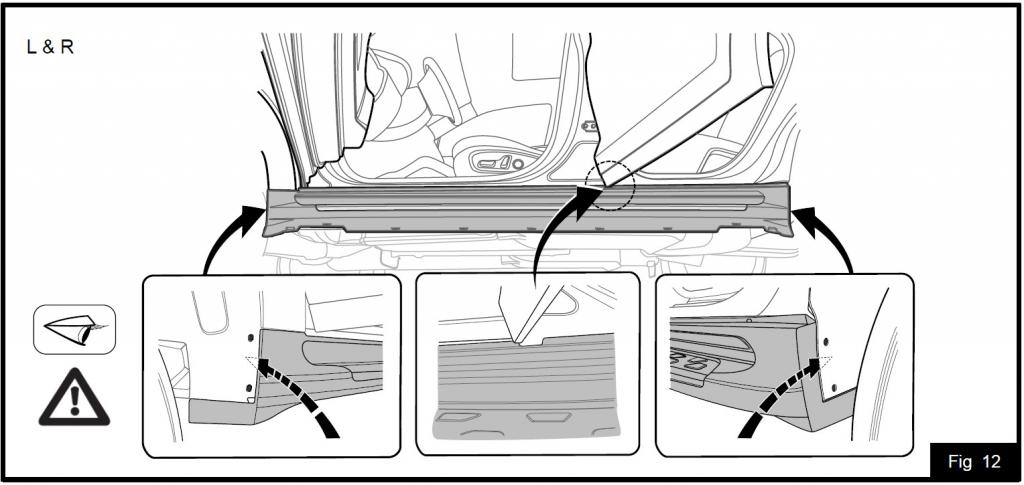 L & R

Fig 12